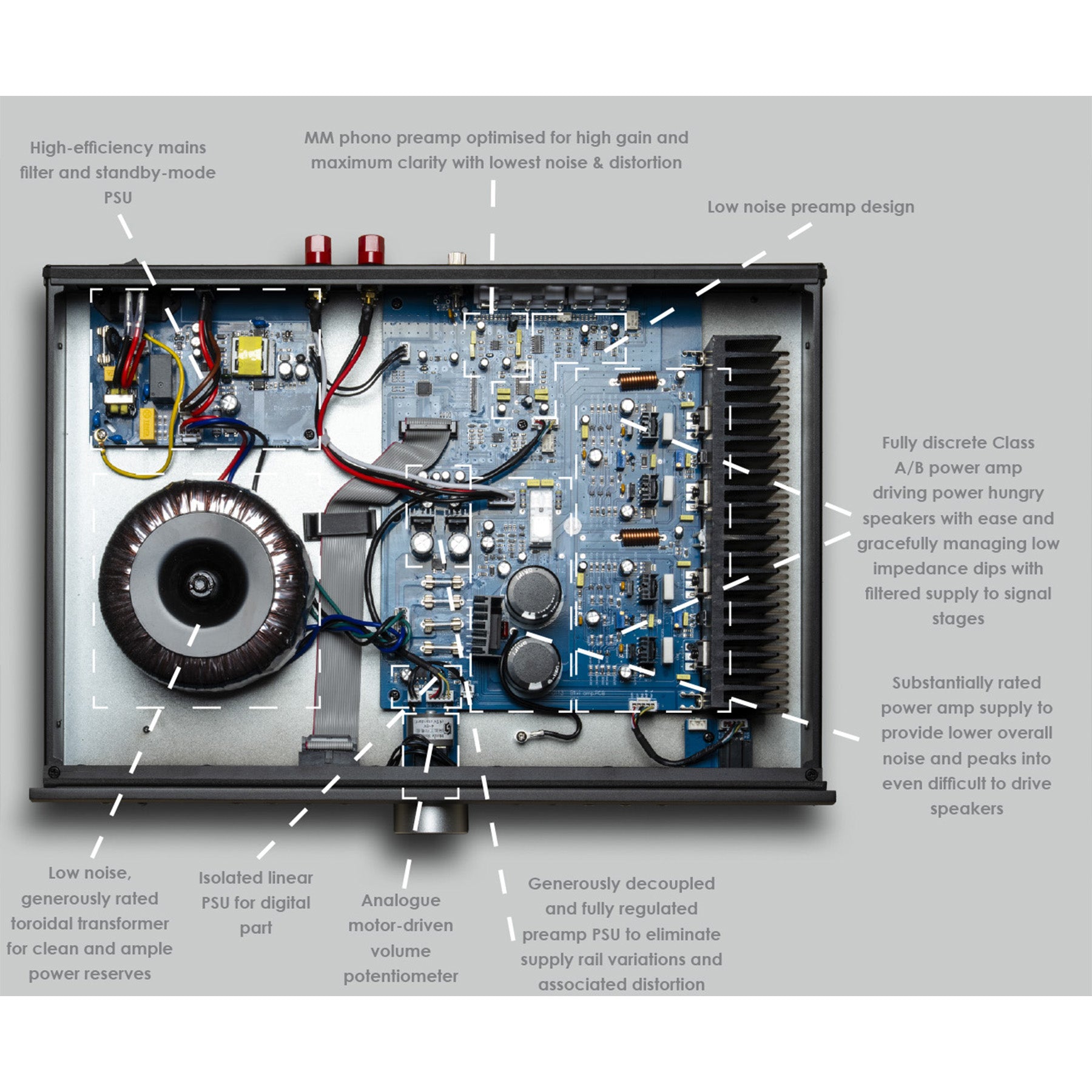 High-efficiency mains filter and standby-mode PSU

MM phono preamp optimised for high gain and maximum clarity with lowest noise & distortion

Low noise preamp design

Fully discrete Class A/B power amp driving power hungry speakers with ease and gracefully managing low impedance dips with filtered supply to signal stages

Substantially rated power amp supply to provide lower overall noise and peaks into even difficult to drive speakers

Low noise, generously rated toroidal transformer for clean and ample power reserves

Isolated linear PSU for digital part

Analogue motor-driven volume potentiometer

Generously decoupled and fully regulated preamp PSU to eliminate supply rail variations and associated distortion