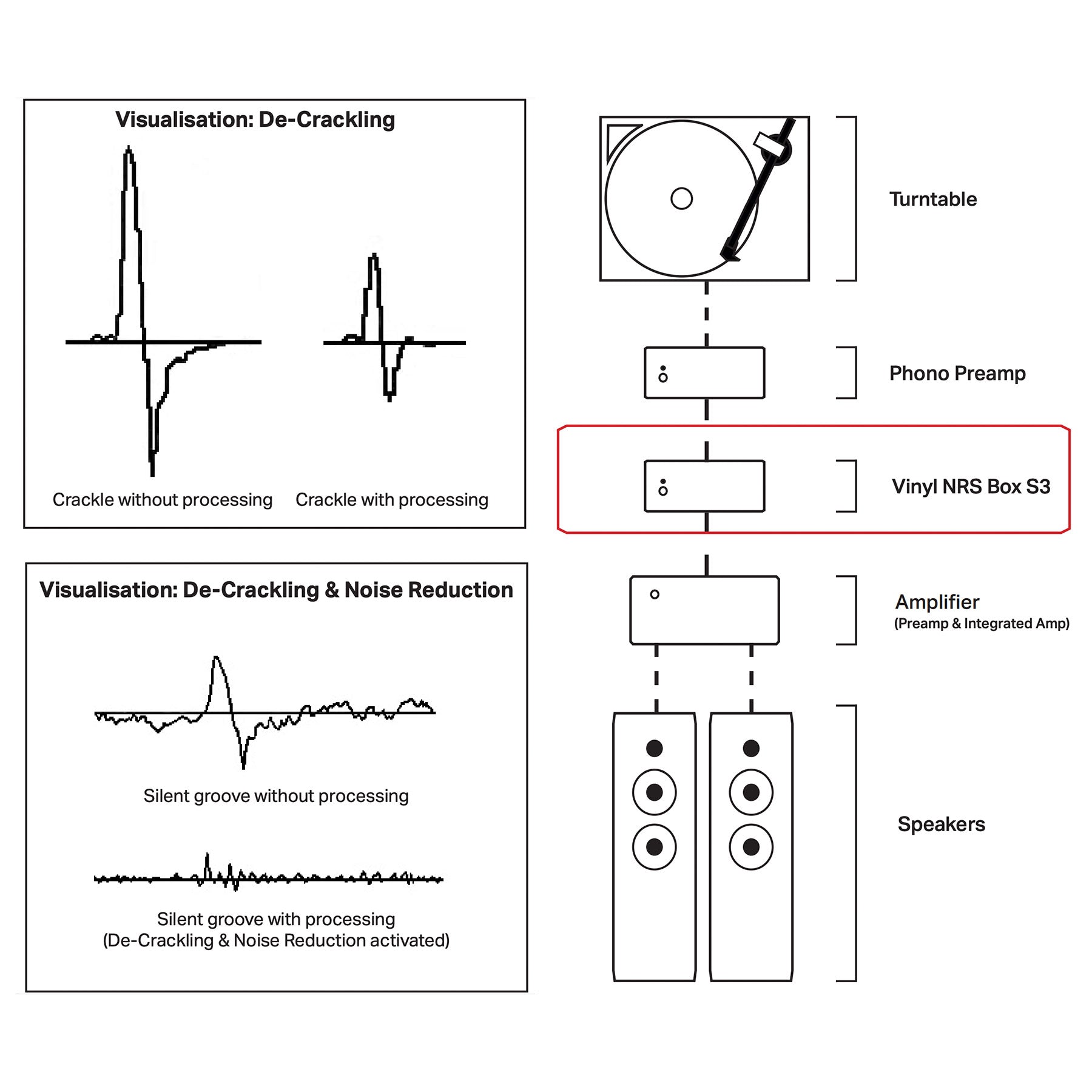 Visualisation: De-Crackling

Crackle without processing

Crackle with processing

Visualisation: De-Crackling & Noise Reduction

Silent groove without processing

Silent groove with processing
(De-Crackling & Noise Reduction activated)

Turntable

Phono Preamp

Vinyl NRS Box S3

Amplifier
(Preamp & Integrated Amp)

Speakers